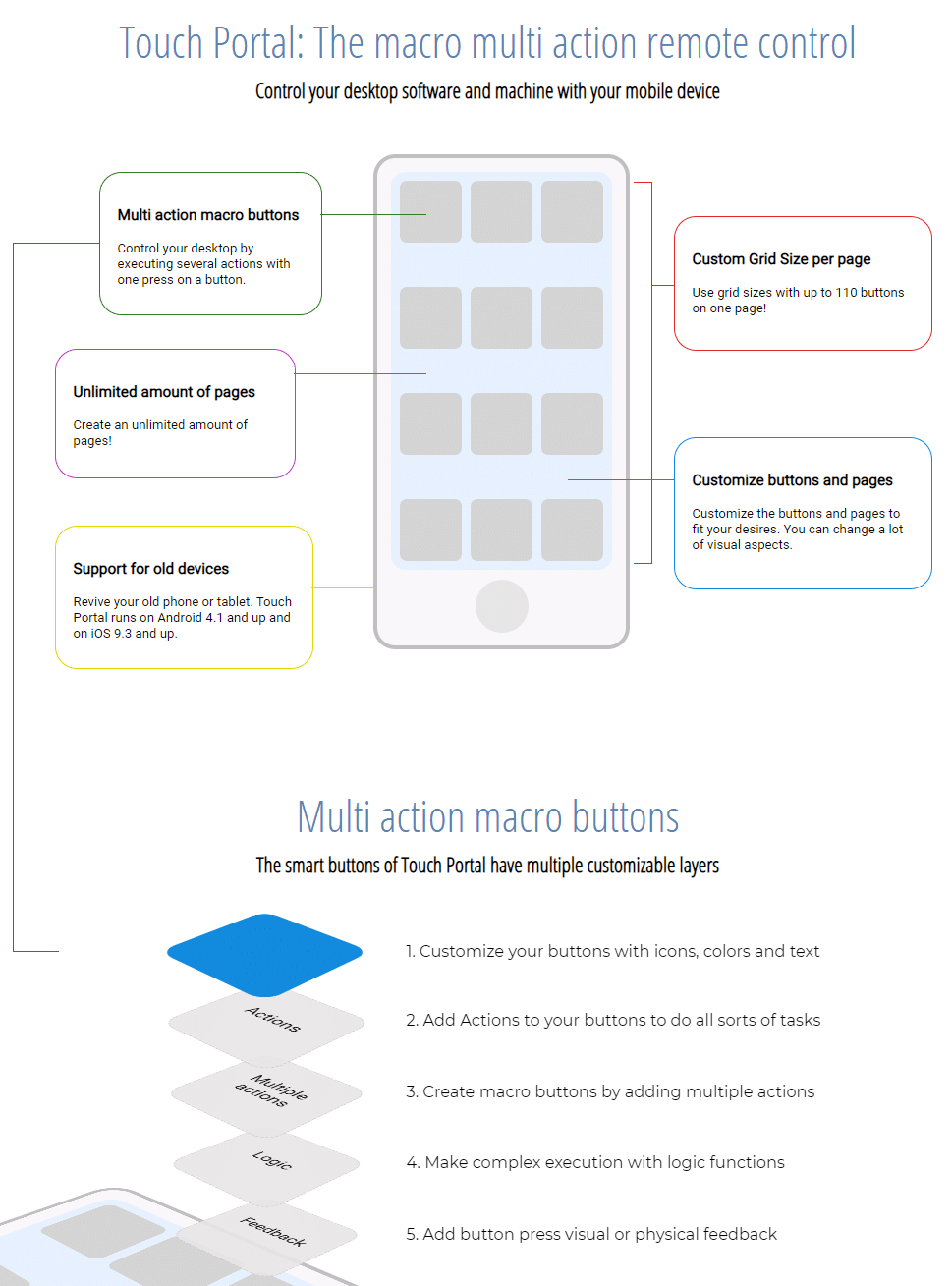 Touch Portal: The macro multi action remote control

Control your desktop software and machine with your mobile device

Multi action macro buttons

Control your desktop by executing several actions with one press on a button.

Unlimited amount of pages

Create an unlimited amount of pages!

Support for old devices

Revive your old phone or tablet. Touch Portal runs on Android 4.1 and up and on iOS 9.3 and up.

Custom Grid Size per page

Use grid sizes with up to 110 buttons on one page!

Customize buttons and pages

Customize the buttons and pages to fit your desires. You can change a lot of visual aspects.

Multi action macro buttons

The smart buttons of Touch Portal have multiple customizable layers

Actions

Multiple actions

Logic

Feedback

1. Customize your buttons with icons, colors and text

2. Add Actions to your buttons to do all sorts of tasks

3. Create macro buttons by adding multiple actions

4. Make complex execution with logic functions

5. Add button press visual or physical feedback