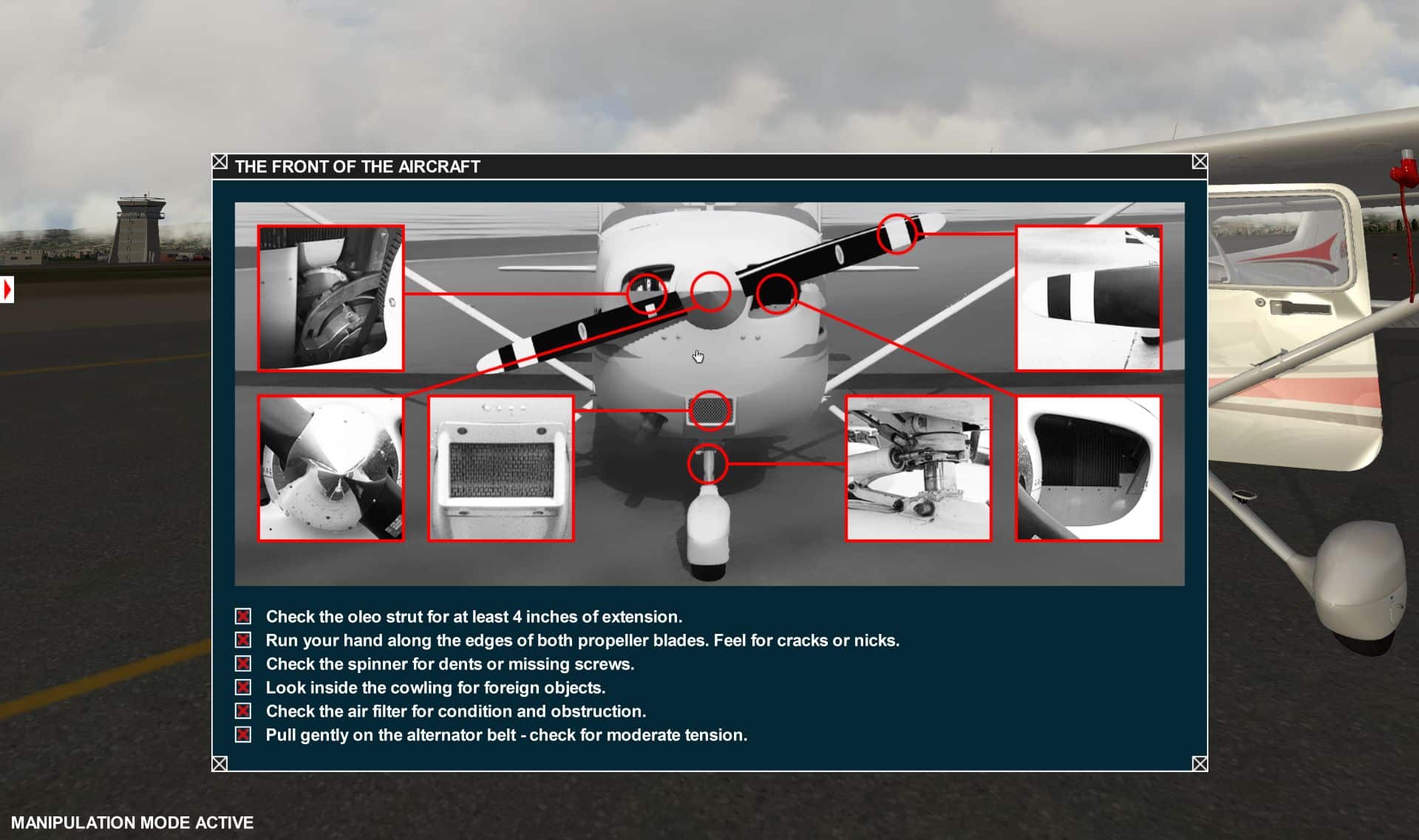 THE FRONT OF THE AIRCRAFT

Check the oleo strut for at least 4 inches of extension.
Run your hand along the edges of both propeller blades. Feel for cracks or nicks.
Check the spinner for dents or missing screws.
Look inside the cowling for foreign objects.
Check the air filter for condition and obstruction.
Pull gently on the alternator belt - check for moderate tension.

MANIPULATION MODE ACTIVE