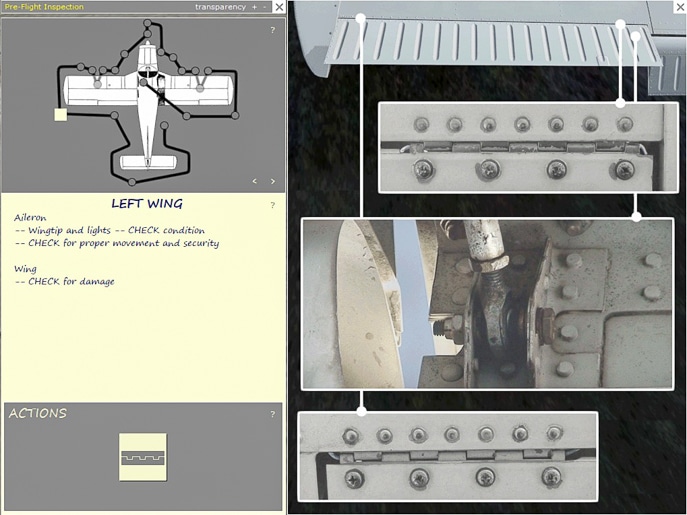 Pre-Flight Inspection
transparency + -

?

< >

LEFT WING
?
Aileron
-- Wingtip and lights -- CHECK condition
-- CHECK for proper movement and security

Wing
-- CHECK for damage

ACTIONS
?